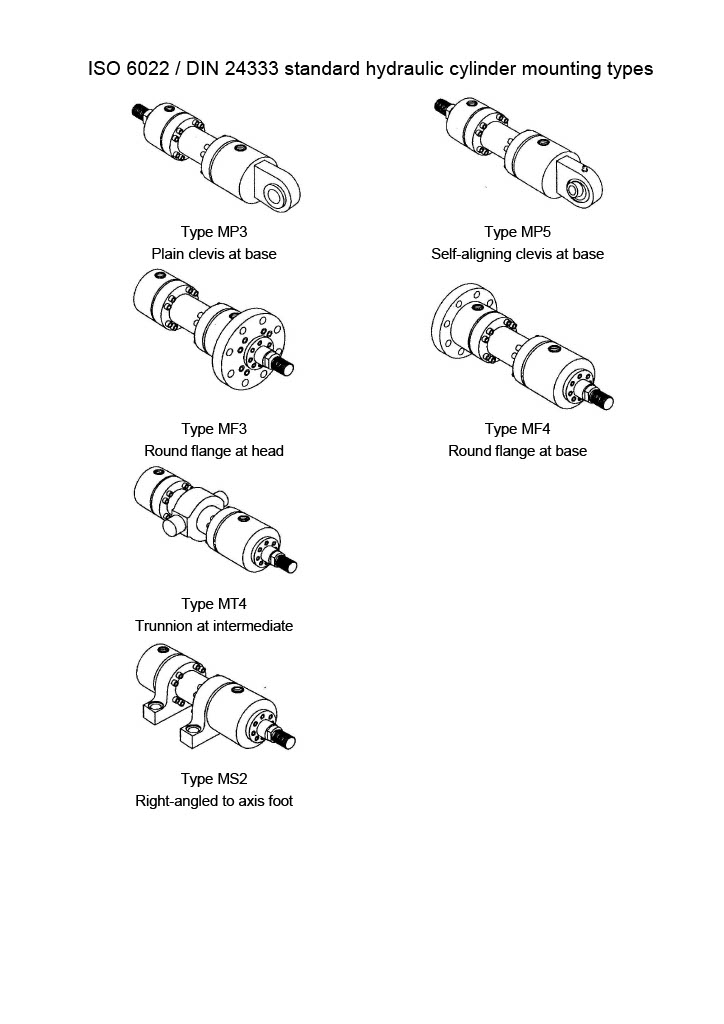 ISO 6022 / DIN 24333 standard hydraulic cylinder mounting types

Type MP3
Plain clevis at base

Type MP5
Self-aligning clevis at base

Type MF3
Round flange at head

Type MF4
Round flange at base

Type MT4
Trunnion at intermediate

Type MS2
Right-angled to axis foot